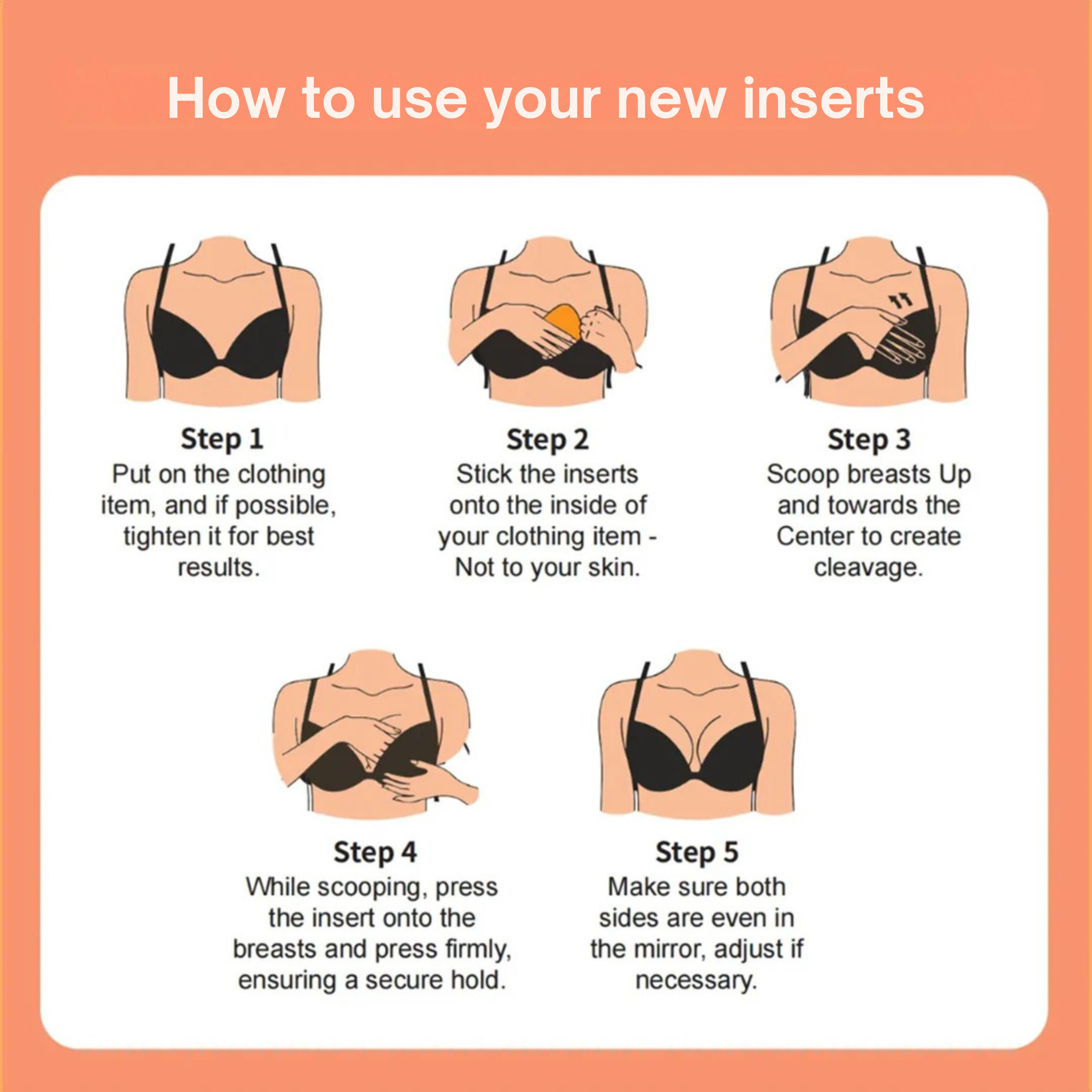 How to use your new inserts

Step 1
Put on the clothing item, and if possible, tighten it for best results.

Step 2
Stick the inserts onto the inside of your clothing item - Not to your skin.

Step 3
Scoop breasts Up and towards the Center to create cleavage.

Step 4
While scooping, press the insert onto the breasts and press firmly, ensuring a secure hold.

Step 5
Make sure both sides are even in the mirror, adjust if necessary.